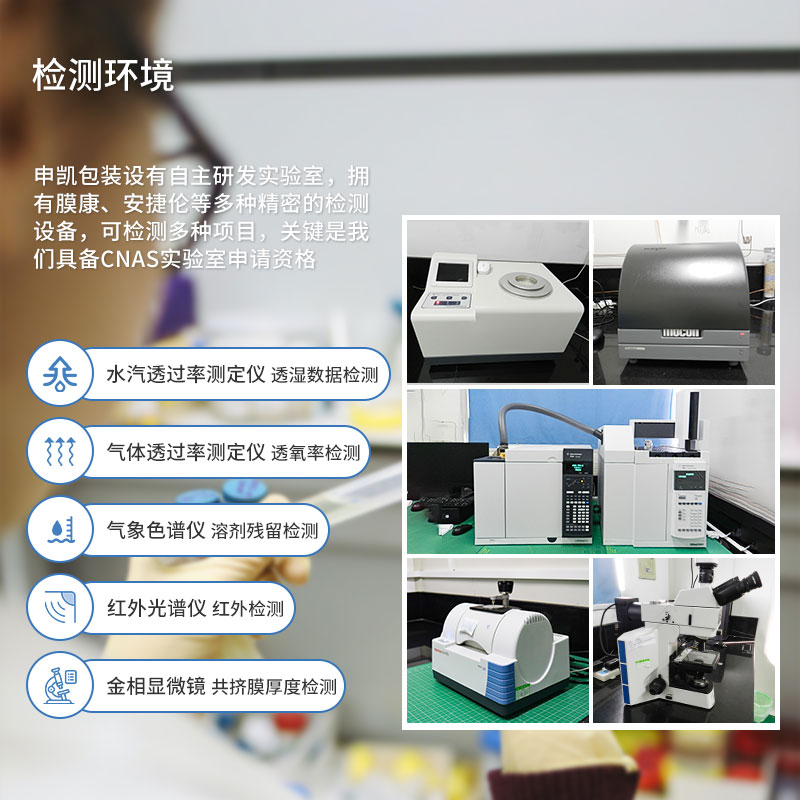 检测环境

申凯包装设有自主研发实验室，拥有膜康、安捷伦等多种精密的检测设备，可检测多种项目，关键是我们具备CNAS实验室申请资格

水汽透过率测定仪 透湿数据检测

气体透过率测定仪 透氧率检测

气象色谱仪 溶剂残留检测

红外光谱仪 红外检测

金相显微镜 共挤膜厚度检测

mocon